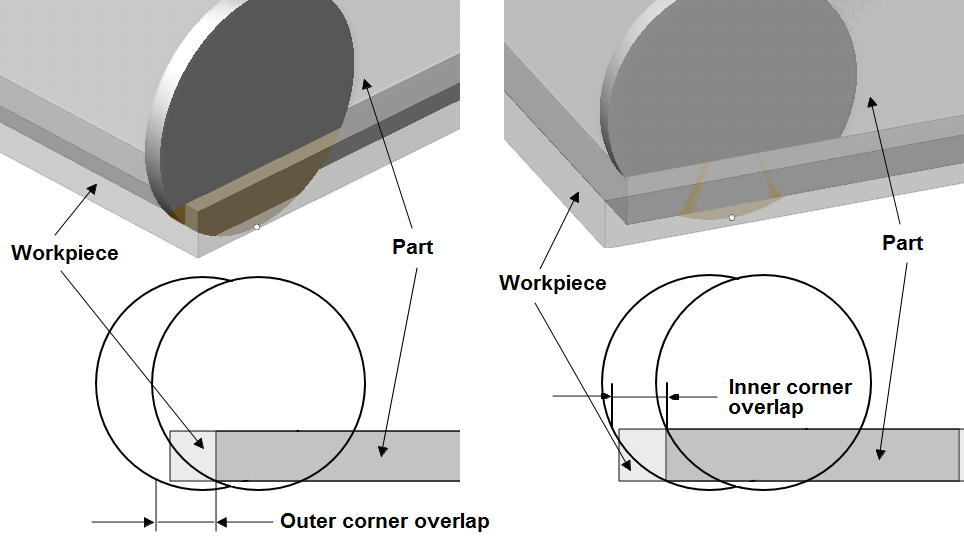 Workpiece

Part

Outer corner overlap

Workpiece

Part

Inner corner overlap