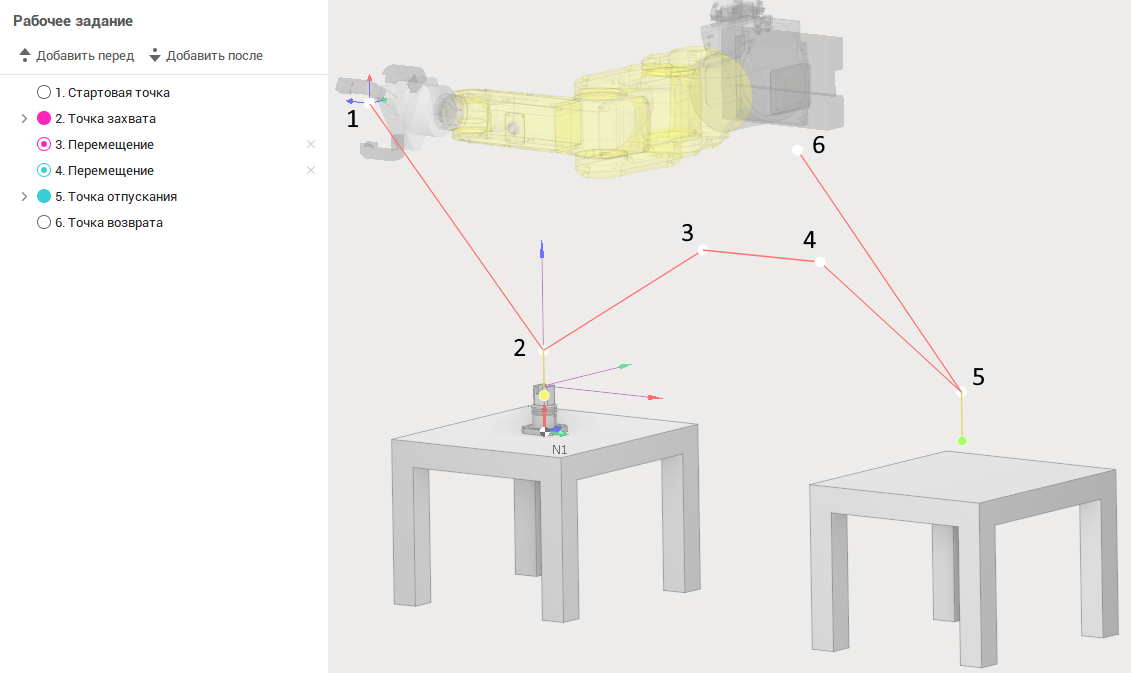 Рабочее задание

Добавить перед   Добавить после

1. Стартовая точка
2. Точка захвата
3. Перемещение
4. Перемещение
5. Точка отпускания
6. Точка возврата

1
6
3
4
2
5
N1