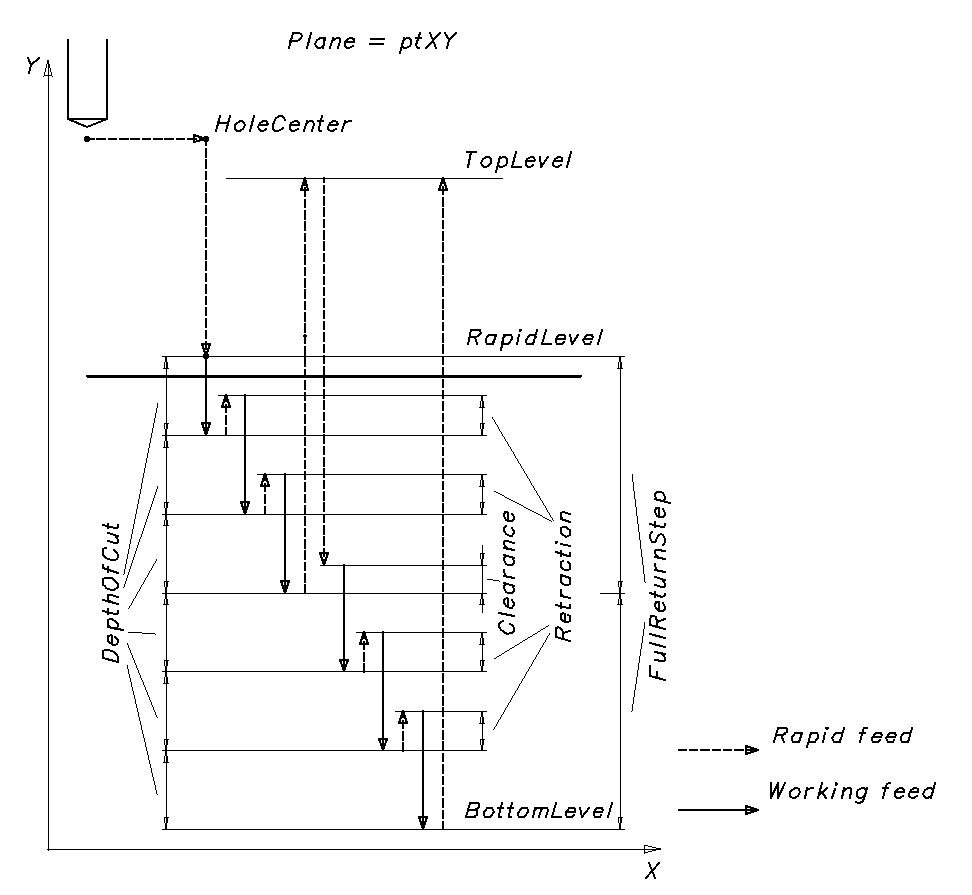 Plane = ptXY

Y

HoleCenter

TopLevel

RapidLevel

DepthOfCut

Clearance

Retraction

FullReturnStep

Rapid feed

Working feed

BottomLevel

X